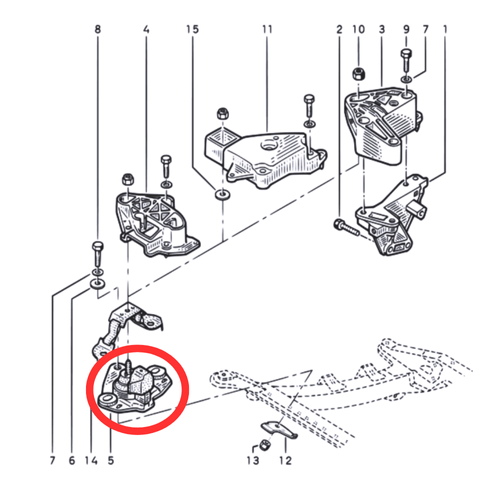 8
4
15
11
2
10
3
9
7
1
7
6
14
5
13
12